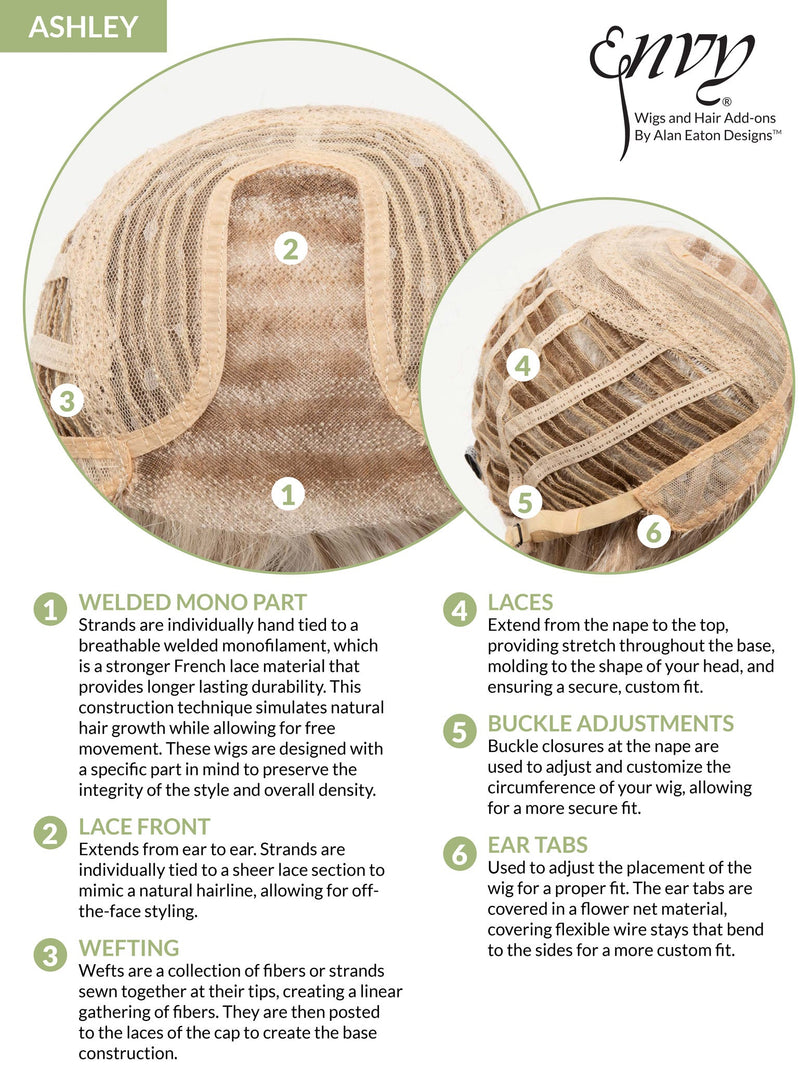 ASHLEY

Envy®
Wigs and Hair Add-ons
By Alan Eaton Designs™

2

3

1

4

5

6

1 WELDED MONO PART
Strands are individually hand tied to a breathable welded monofilament, which is a stronger French lace material that provides longer lasting durability. This construction technique simulates natural hair growth while allowing for free movement. These wigs are designed with a specific part in mind to preserve the integrity of the style and overall density.

2 LACE FRONT
Extends from ear to ear. Strands are individually tied to a sheer lace section to mimic a natural hairline, allowing for off-the-face styling.

3 WEFTING
Wefts are a collection of fibers or strands sewn together at their tips, creating a linear gathering of fibers. They are then posted to the laces of the cap to create the base construction.

4 LACES
Extend from the nape to the top, providing stretch throughout the base, molding to the shape of your head, and ensuring a secure, custom fit.

5 BUCKLE ADJUSTMENTS
Buckle closures at the nape are used to adjust and customize the circumference of your wig, allowing for a more secure fit.

6 EAR TABS
Used to adjust the placement of the wig for a proper fit. The ear tabs are covered in a flower net material, covering flexible wire stays that bend to the sides for a more custom fit.